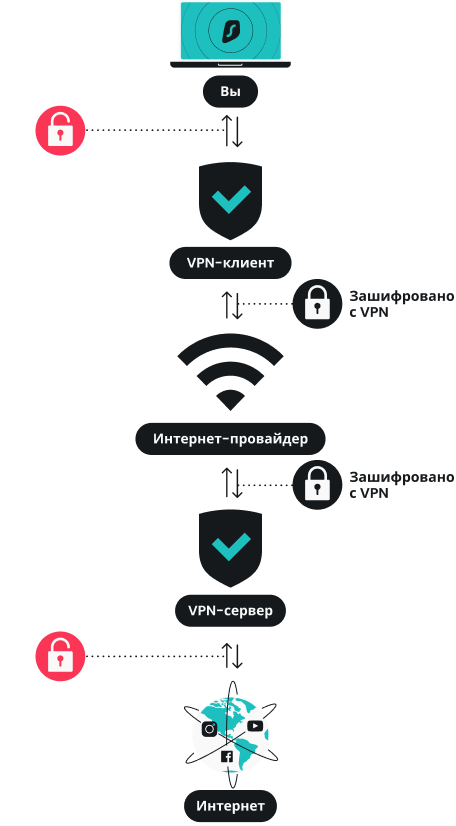 Вы

VPN-клиент

Зашифровано с VPN

Интернет-провайдер

Зашифровано с VPN

VPN-сервер

Интернет